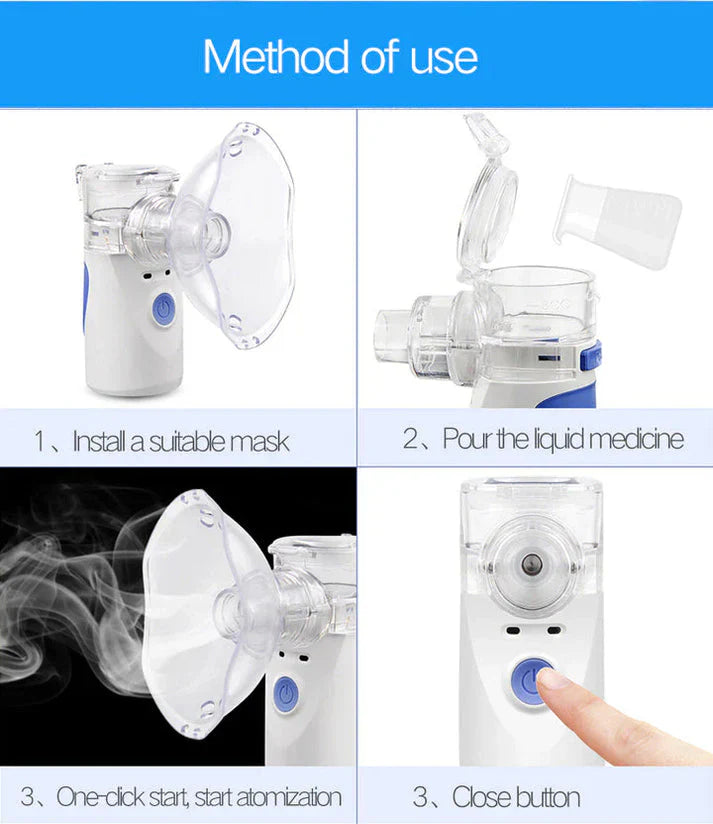 Method of use

1、Install a suitable mask

2、Pour the liquid medicine

3、One-click start, start atomization

3、Close button